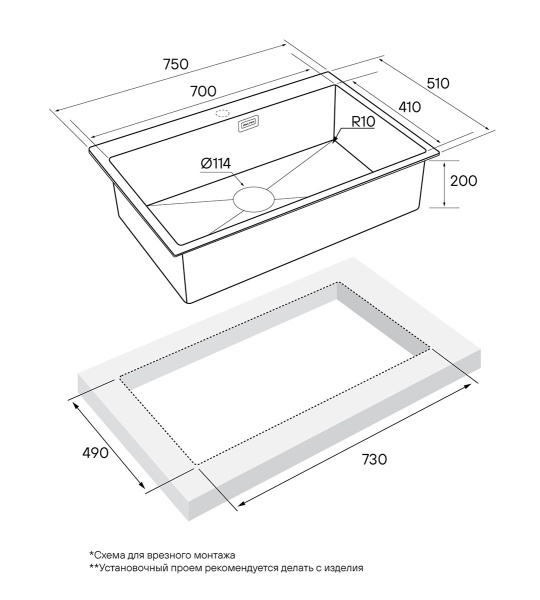 750

700

510

410

R10

Ø114

200

490

730

*Схема для врезного монтажа
**Установочный проем рекомендуется делать с изделия